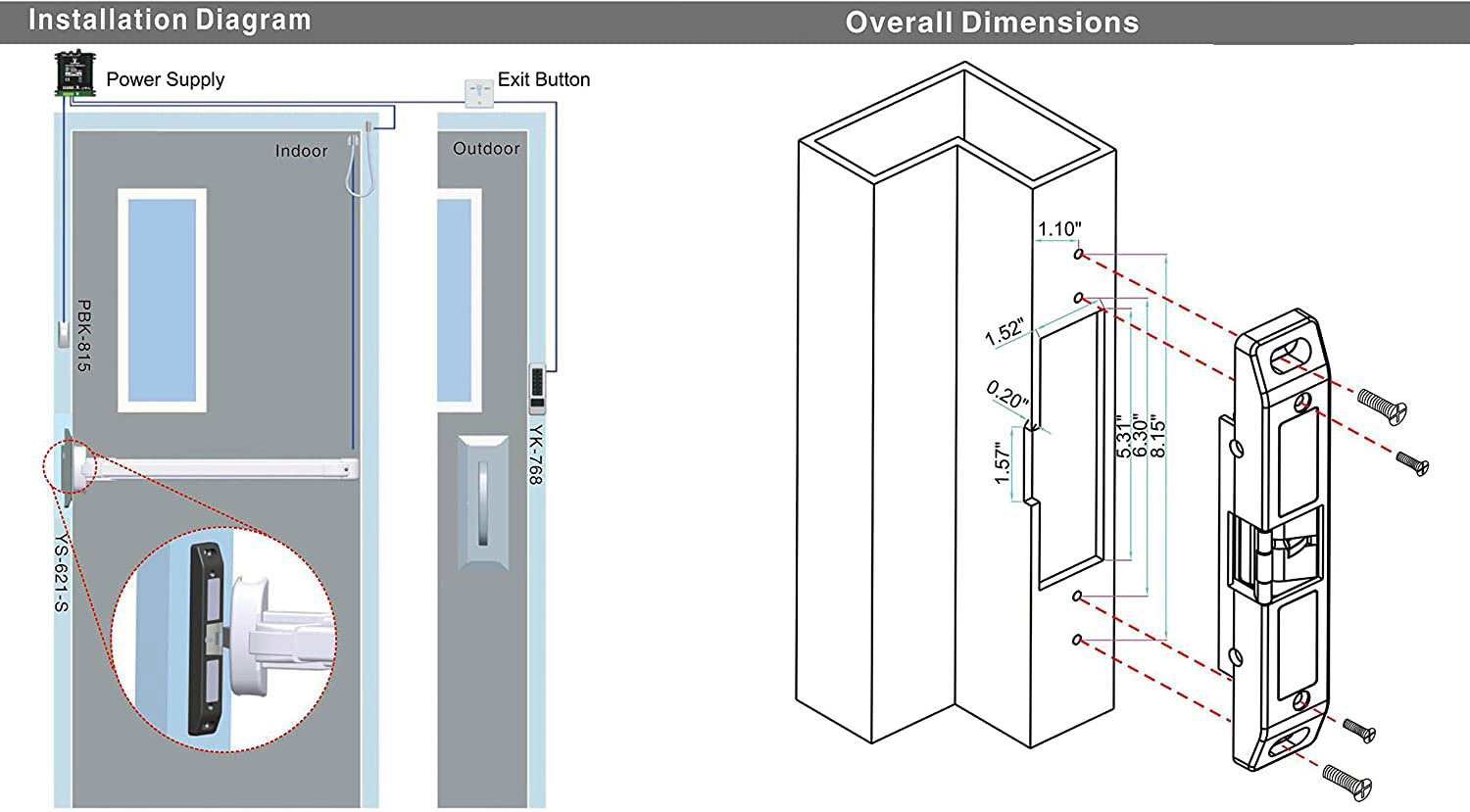 Installation Diagram

Power Supply

Exit Button

Indoor

Outdoor

PBK-815

YK-768

YS-621-S

Overall Dimensions

1.10"

1.52"

0.20"

1.57"

5.31"

6.30"

8.15"